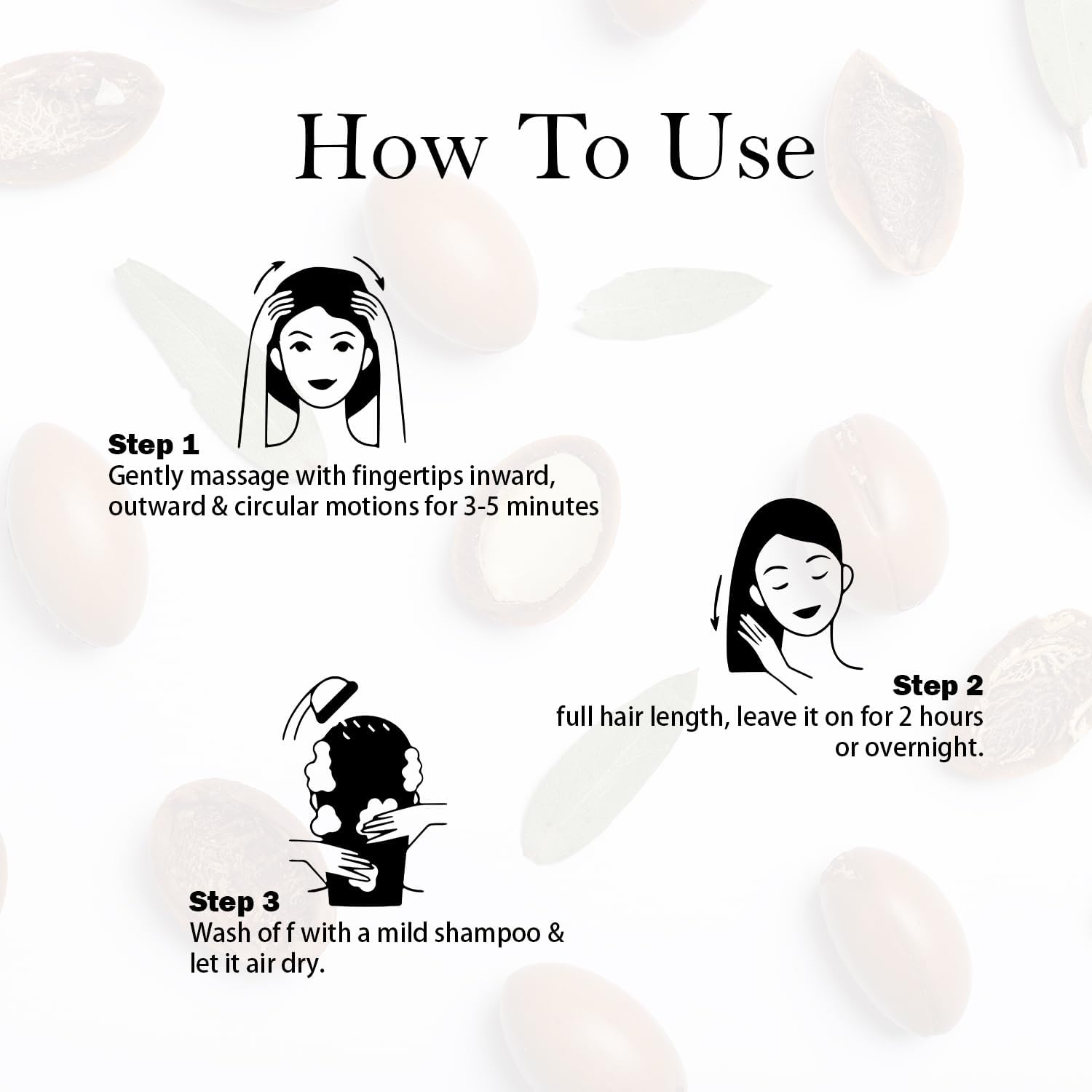 How To Use

Step 1
Gently massage with fingertips inward, outward & circular motions for 3-5 minutes

Step 2
full hair length, leave it on for 2 hours or overnight.

Step 3
Wash of f with a mild shampoo & let it air dry.