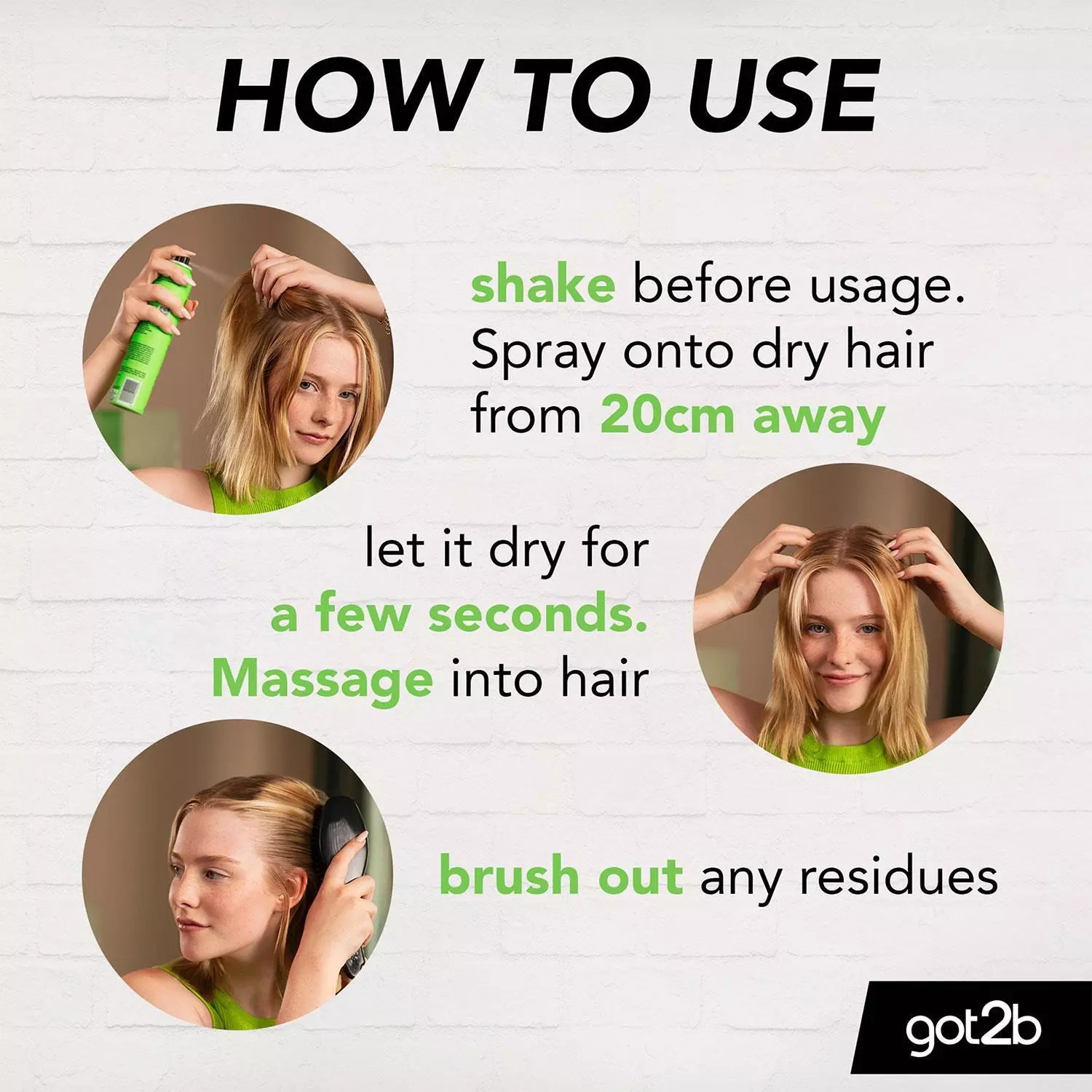 HOW TO USE

shake before usage. Spray onto dry hair from 20cm away

let it dry for a few seconds. Massage into hair

brush out any residues

got2b