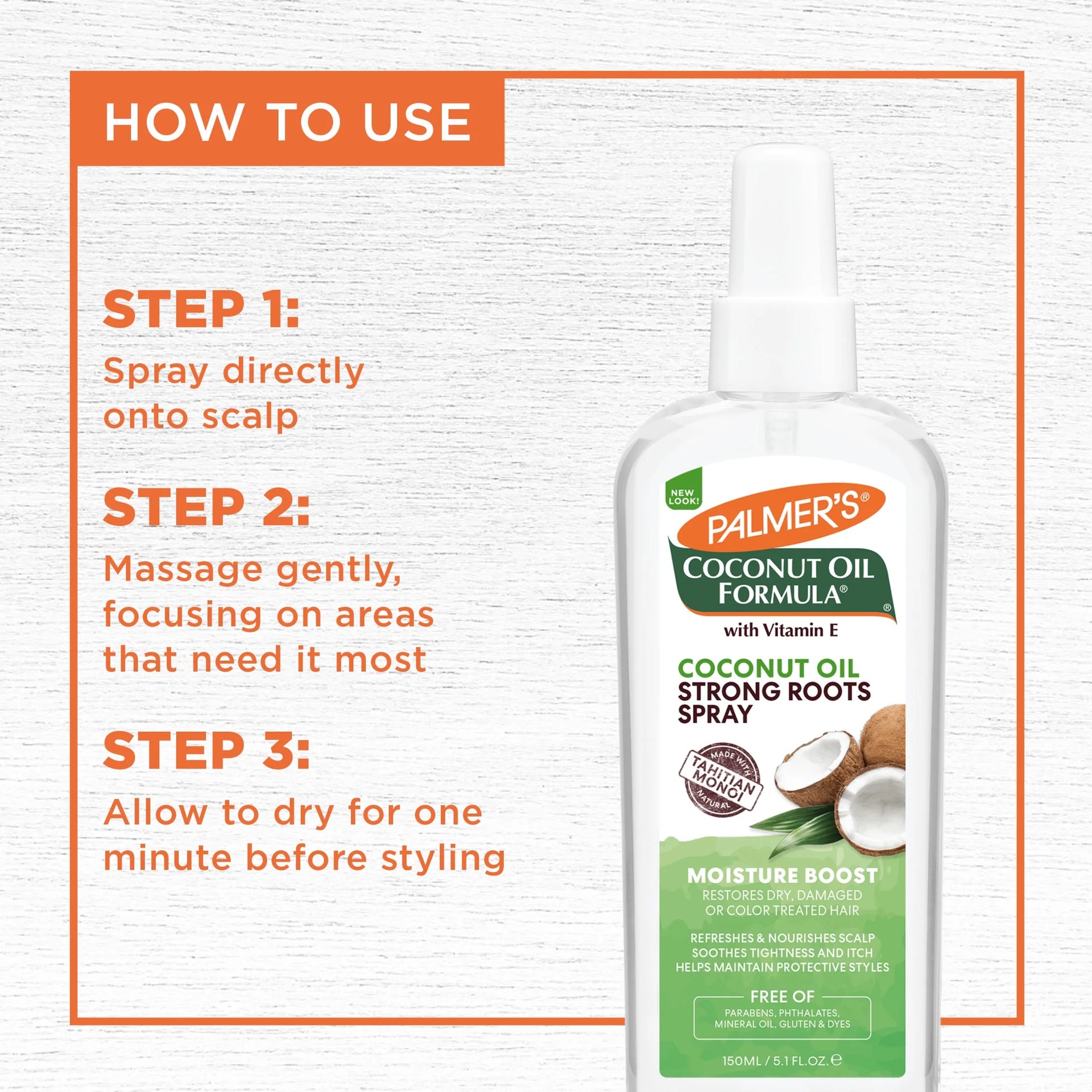 HOW TO USE

STEP 1:
Spray directly onto scalp

STEP 2:
Massage gently, focusing on areas that need it most

STEP 3:
Allow to dry for one minute before styling

NEW LOOK!

PALMER'S®

COCONUT OIL FORMULA®

with Vitamin E

COCONUT OIL
STRONG ROOTS
SPRAY

MADE WITH TAHITIAN MONOI NATURAL

MOISTURE BOOST
RESTORES DRY, DAMAGED OR COLOR TREATED HAIR

REFRESHES & NOURISHES SCALP
SOOTHES TIGHTNESS AND ITCH
HELPS MAINTAIN PROTECTIVE STYLES

FREE OF
PARABENS, PHTHALATES, MINERAL OIL, GLUTEN & DYES

150ML / 5.1 FL.OZ. ℮