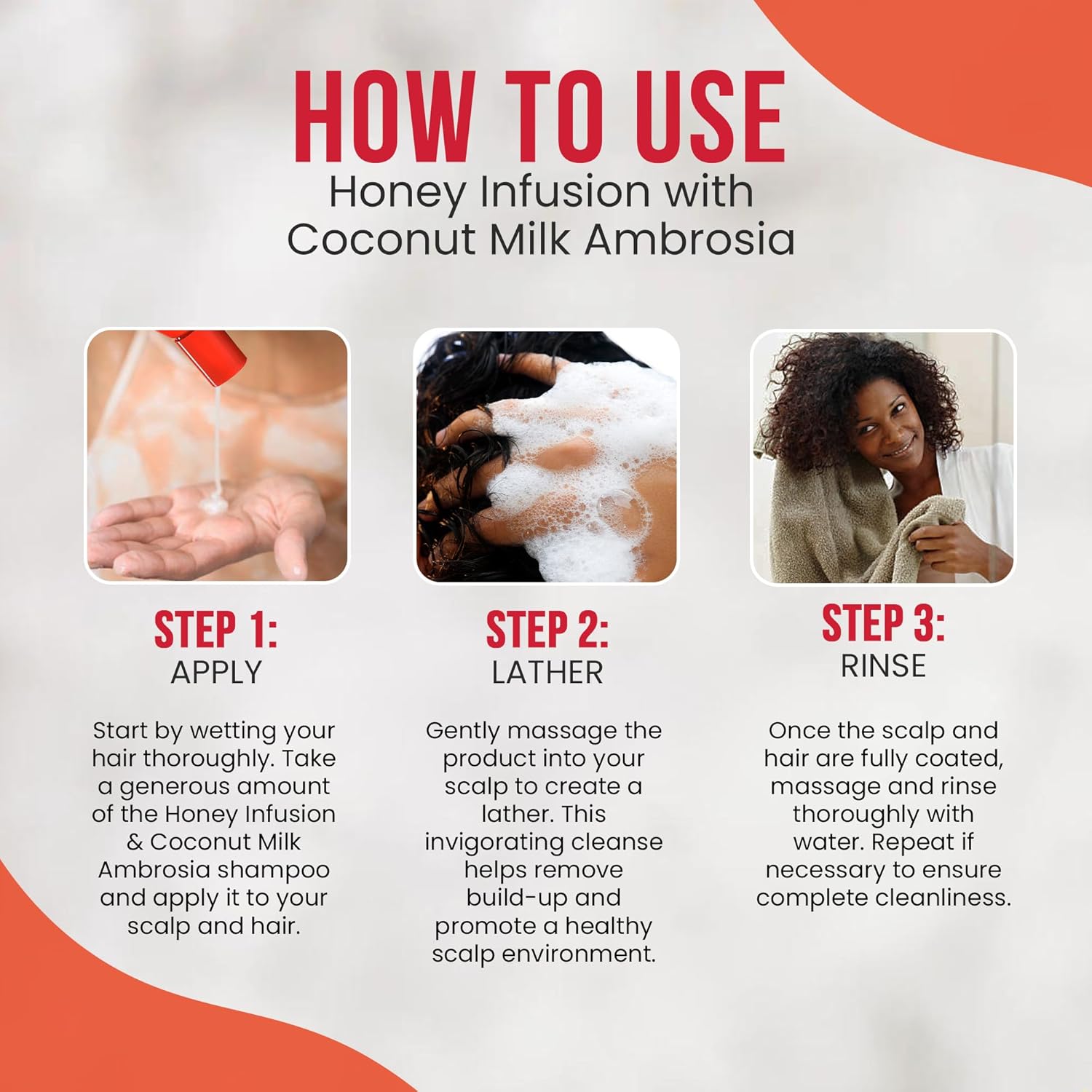 HOW TO USE
Honey Infusion with Coconut Milk Ambrosia

STEP 1:
APPLY

Start by wetting your hair thoroughly. Take a generous amount of the Honey Infusion & Coconut Milk Ambrosia shampoo and apply it to your scalp and hair.

STEP 2:
LATHER

Gently massage the product into your scalp to create a lather. This invigorating cleanse helps remove build-up and promote a healthy scalp environment.

STEP 3:
RINSE

Once the scalp and hair are fully coated, massage and rinse thoroughly with water. Repeat if necessary to ensure complete cleanliness.