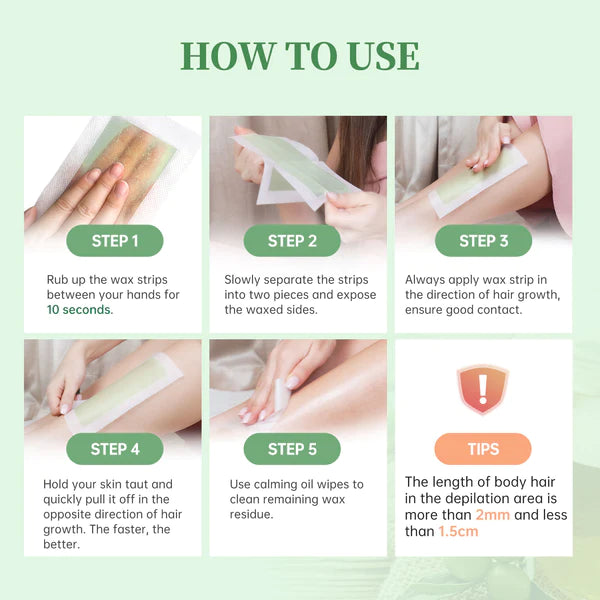 HOW TO USE

STEP 1

Rub up the wax strips between your hands for 10 seconds.

STEP 2

Slowly separate the strips into two pieces and expose the waxed sides.

STEP 3

Always apply wax strip in the direction of hair growth, ensure good contact.

STEP 4

Hold your skin taut and quickly pull it off in the opposite direction of hair growth. The faster, the better.

STEP 5

Use calming oil wipes to clean remaining wax residue.

!

TIPS

The length of body hair in the depilation area is more than 2mm and less than 1.5cm