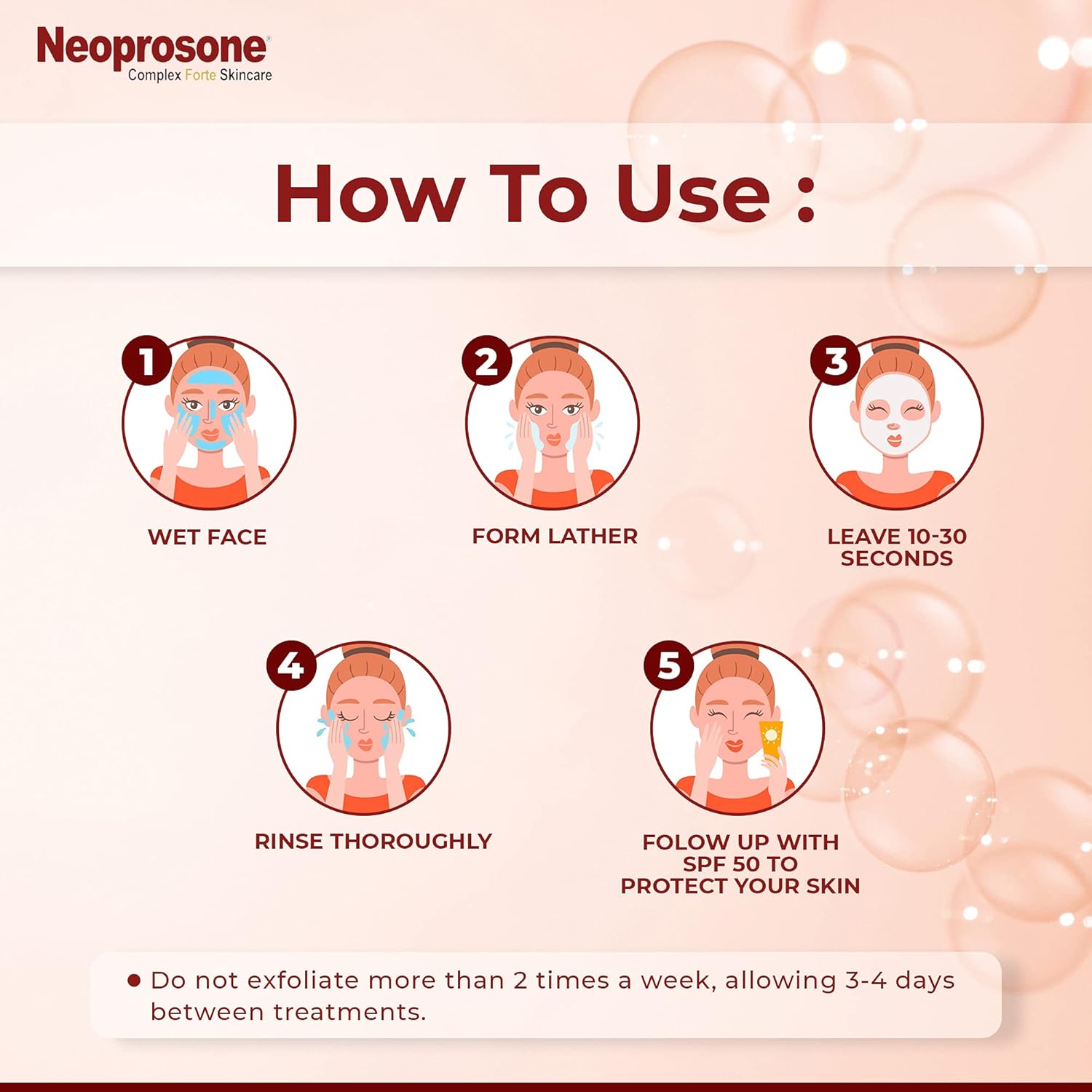 Neoprosone®
Complex Forte Skincare

How To Use :

1
WET FACE

2
FORM LATHER

3
LEAVE 10-30 SECONDS

4
RINSE THOROUGHLY

5
FOLOW UP WITH SPF 50 TO PROTECT YOUR SKIN

• Do not exfoliate more than 2 times a week, allowing 3-4 days between treatments.