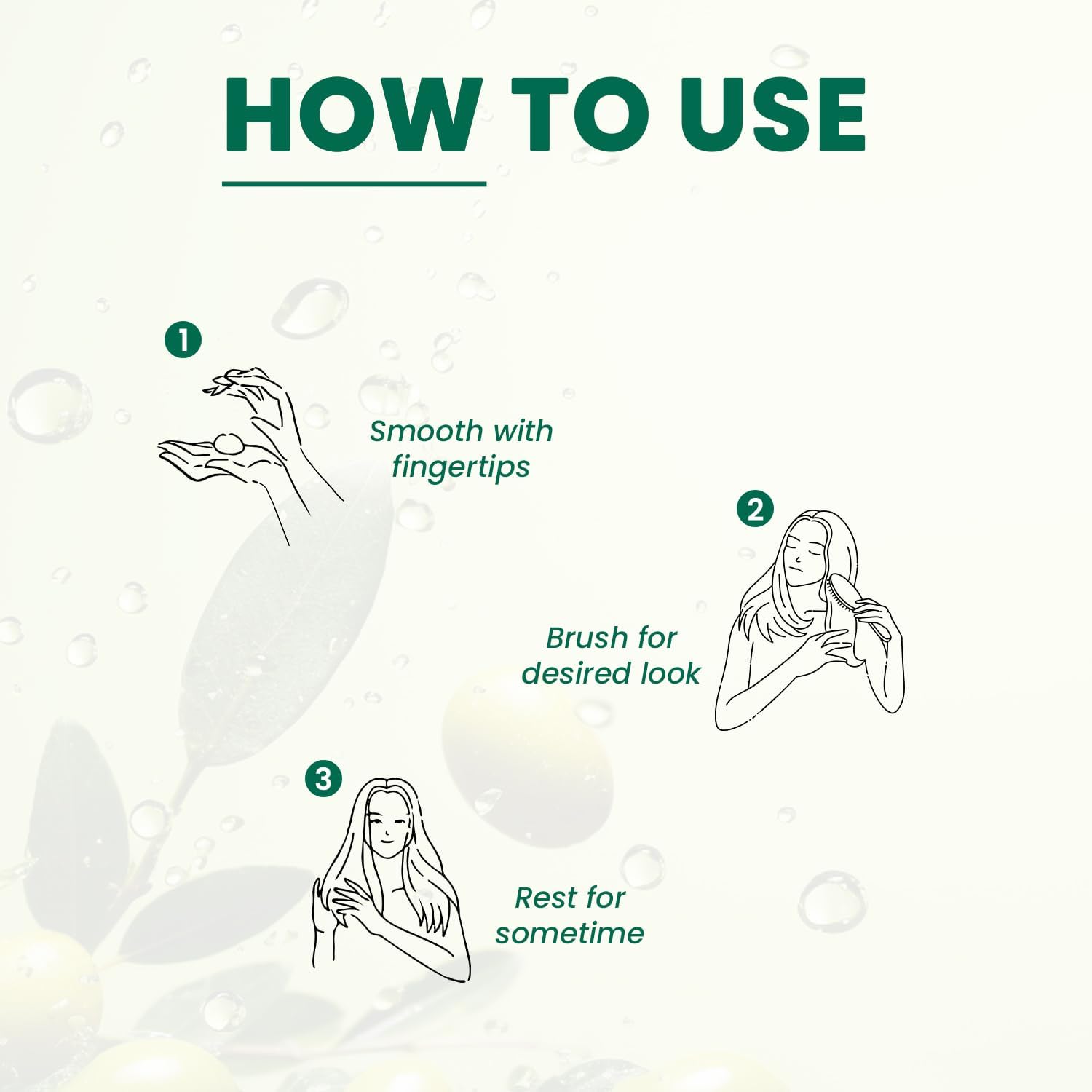 HOW TO USE

1

Smooth with fingertips

2

Brush for desired look

3

Rest for sometime